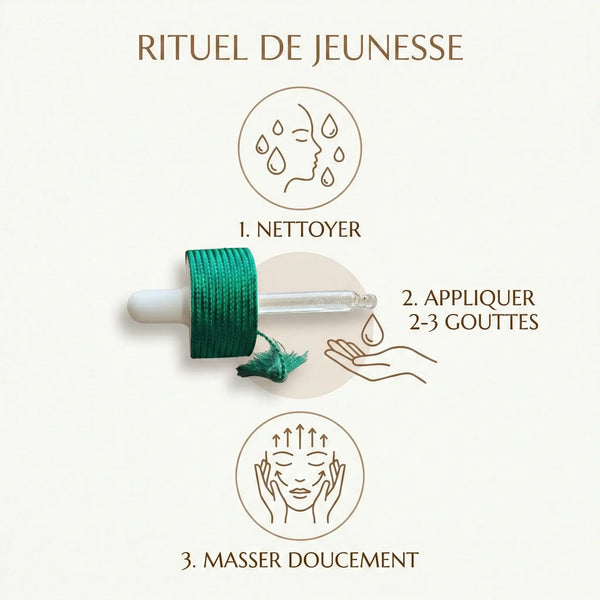 RITUEL DE JEUNESSE

1. NETTOYER

2. APPLIQUER
2-3 GOUTTES

3. MASSER DOUCEMENT