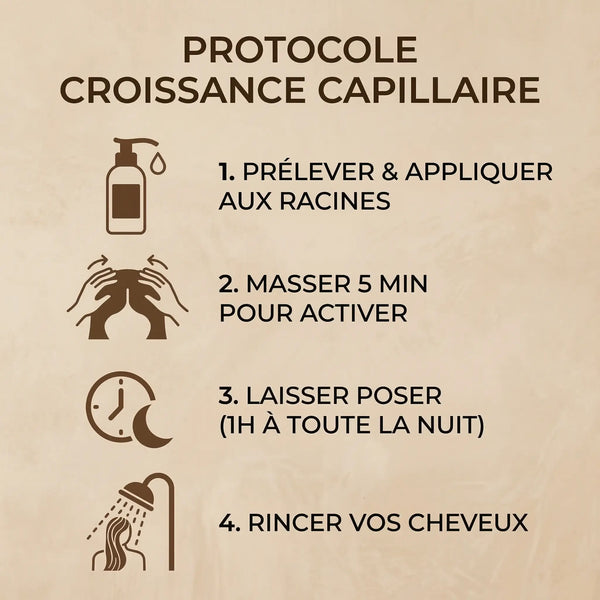 PROTOCOLE
CROISSANCE CAPILLAIRE

1. PRÉLEVER & APPLIQUER AUX RACINES

2. MASSER 5 MIN POUR ACTIVER

3. LAISSER POSER (1H À TOUTE LA NUIT)

4. RINCER VOS CHEVEUX