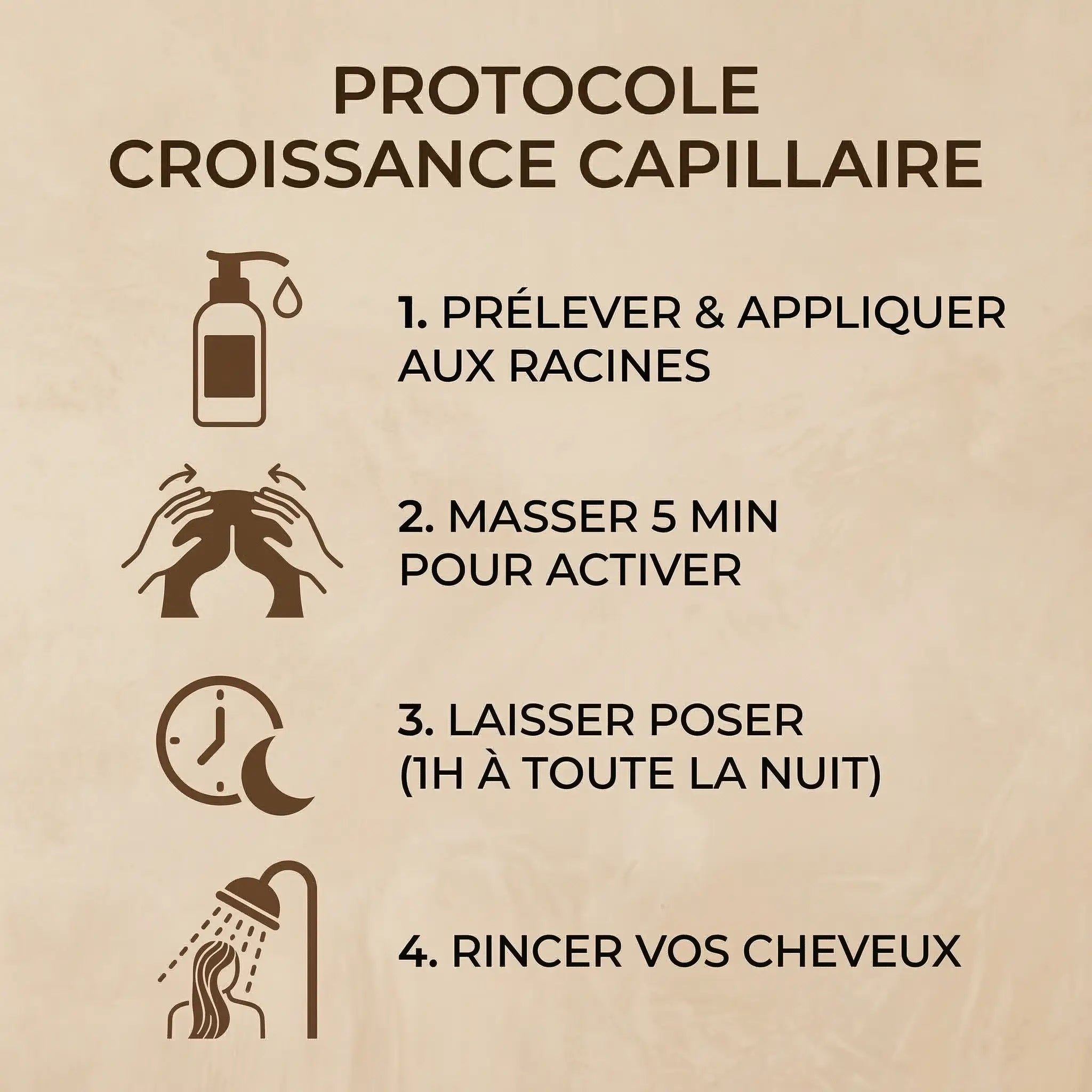 PROTOCOLE
CROISSANCE CAPILLAIRE

1. PRÉLEVER & APPLIQUER AUX RACINES

2. MASSER 5 MIN POUR ACTIVER

3. LAISSER POSER (1H À TOUTE LA NUIT)

4. RINCER VOS CHEVEUX